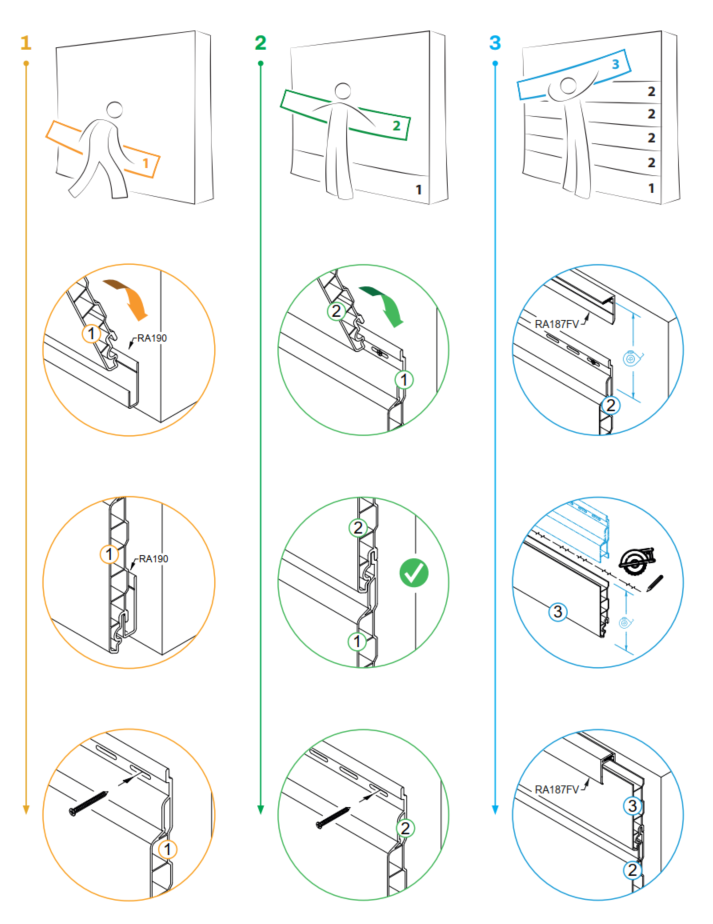 1

1

1

RA190

1

RA190

1

2

2

1

2

1

2

1

2

3

3

2

2

2

2

1

RA187FV

2

3

RA187FV

3

2