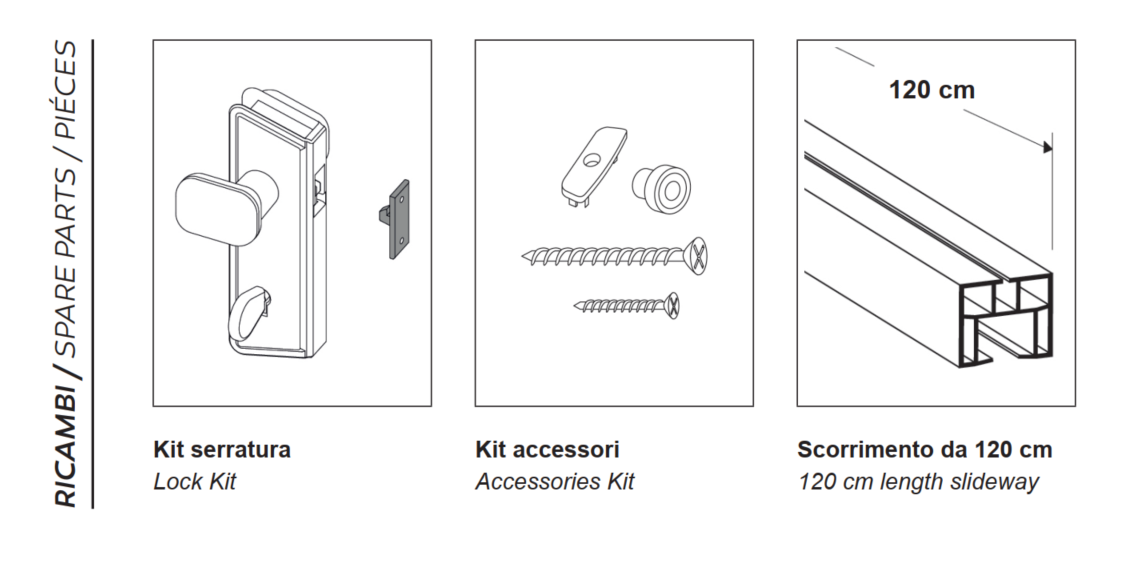 RICAMBI / SPARE PARTS / PIÉCES

Kit serratura
Lock Kit

Kit accessori
Accessories Kit

120 cm

Scorrimento da 120 cm
120 cm length slideway