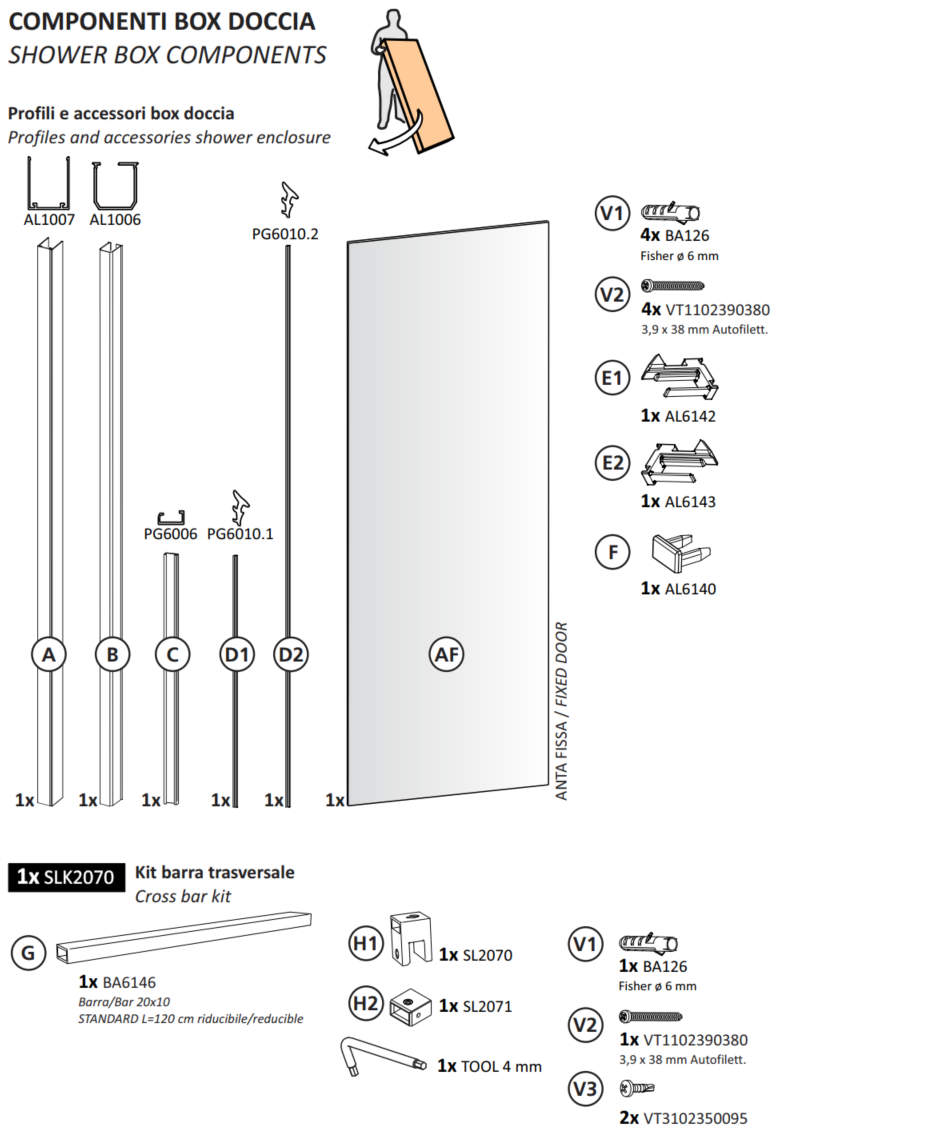 COMPONENTI BOX DOCCIA
SHOWER BOX COMPONENTS

Profili e accessori box doccia
Profiles and accessories shower enclosure

AL1007 AL1006

PG6010.2

PG6006 PG6010.1

A B C D1 D2 AF

1x 1x 1x 1x 1x 1x

ANTA FISSA / FIXED DOOR

V1 4x BA126
Fisher ø 6 mm

V2 4x VT1102390380
3,9 x 38 mm Autofilett.

E1 1x AL6142

E2 1x AL6143

F 1x AL6140

1x SLK2070 Kit barra trasversale
Cross bar kit

G 1x BA6146
Barra/Bar 20x10
STANDARD L=120 cm riducibile/reducible

H1 1x SL2070

H2 1x SL2071

1x TOOL 4 mm

V1 1x BA126
Fisher ø 6 mm

V2 1x VT1102390380
3,9 x 38 mm Autofilett.

V3 2x VT3102350095