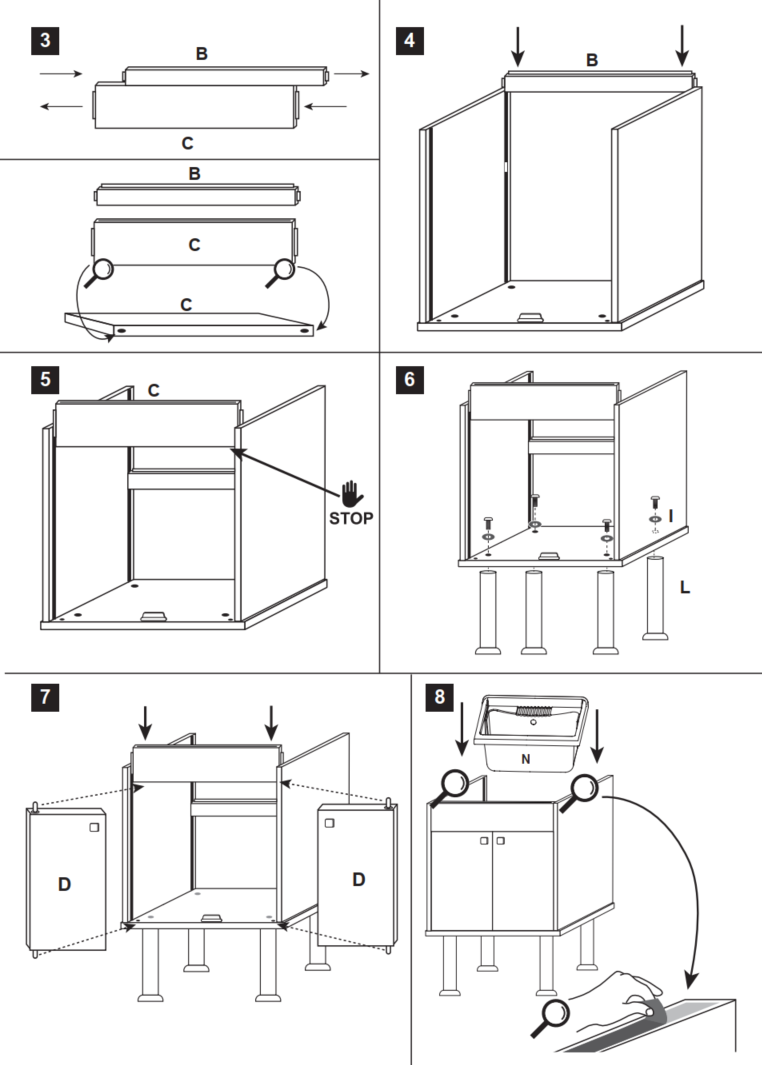 3
B
C
B
C
C
4
B
5
C
STOP
6
I
L
7
D
D
8
N