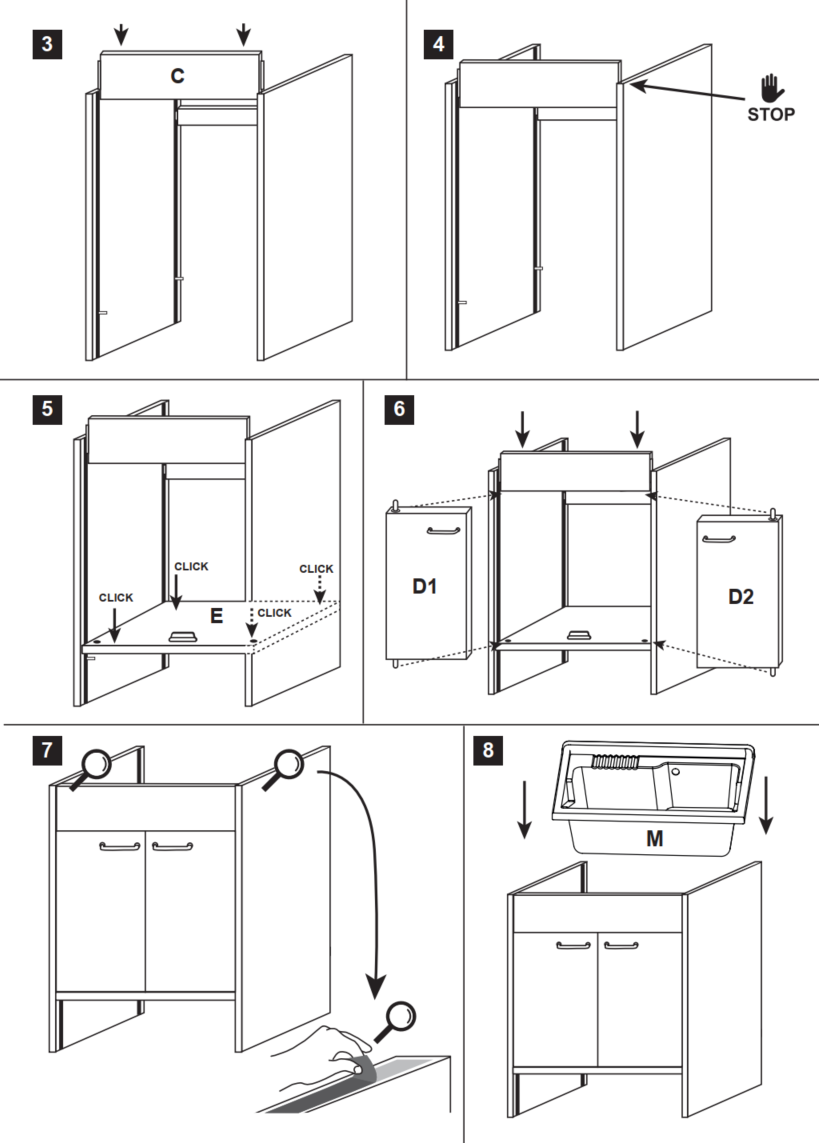 3

C

4

STOP

5

CLICK

CLICK

CLICK

CLICK

E

6

D1

D2

7

8

M