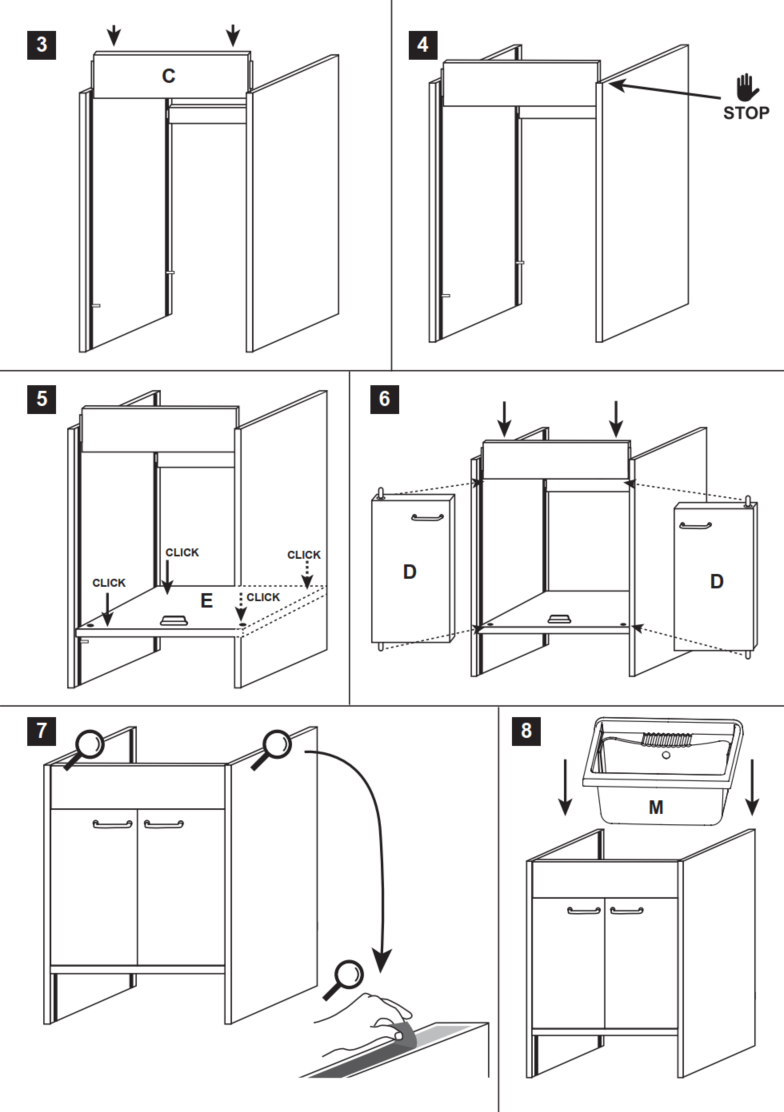 3

C

4

STOP

5

CLICK

CLICK

CLICK

CLICK

E

6

D

D

7

8

M