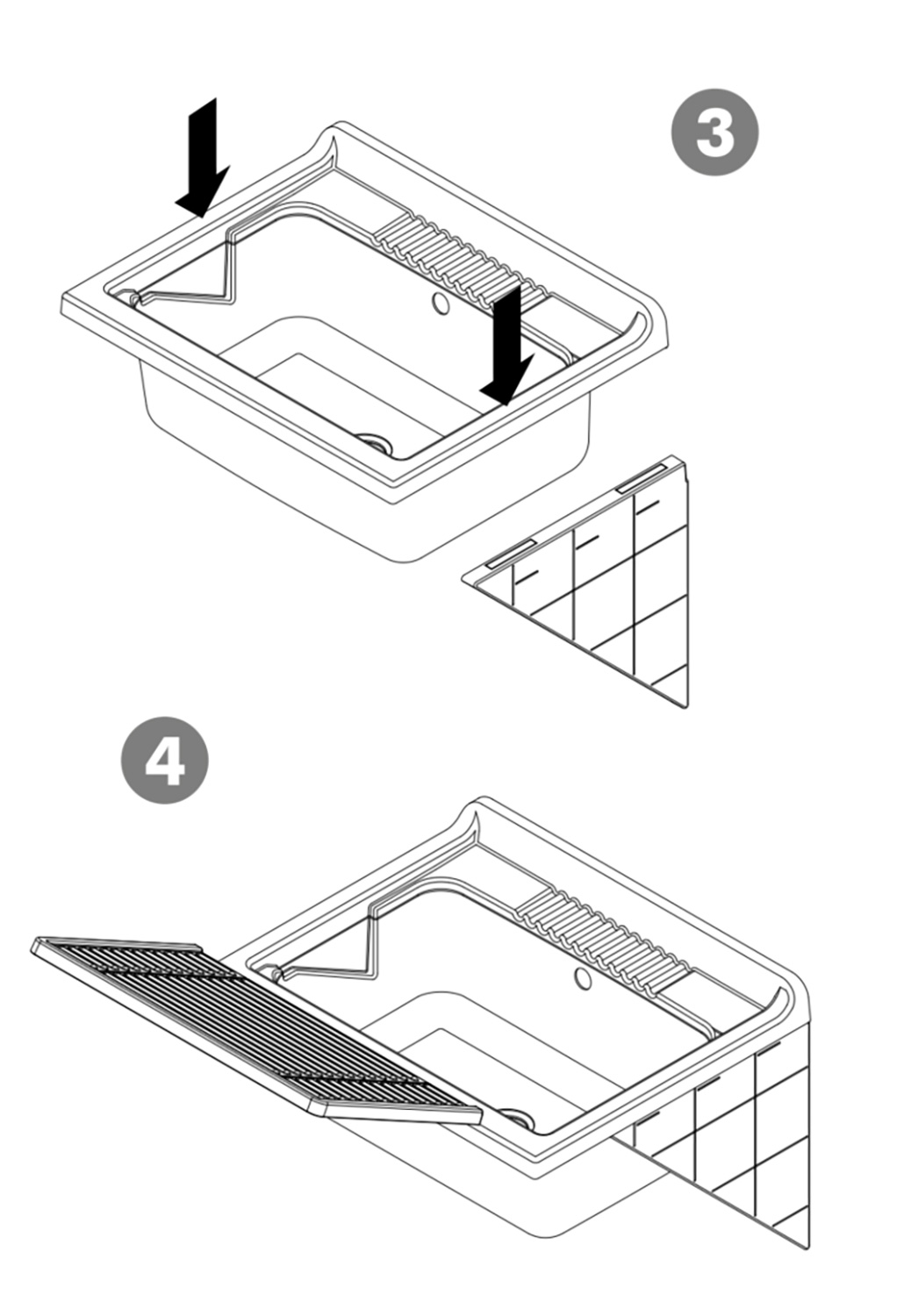 3

4