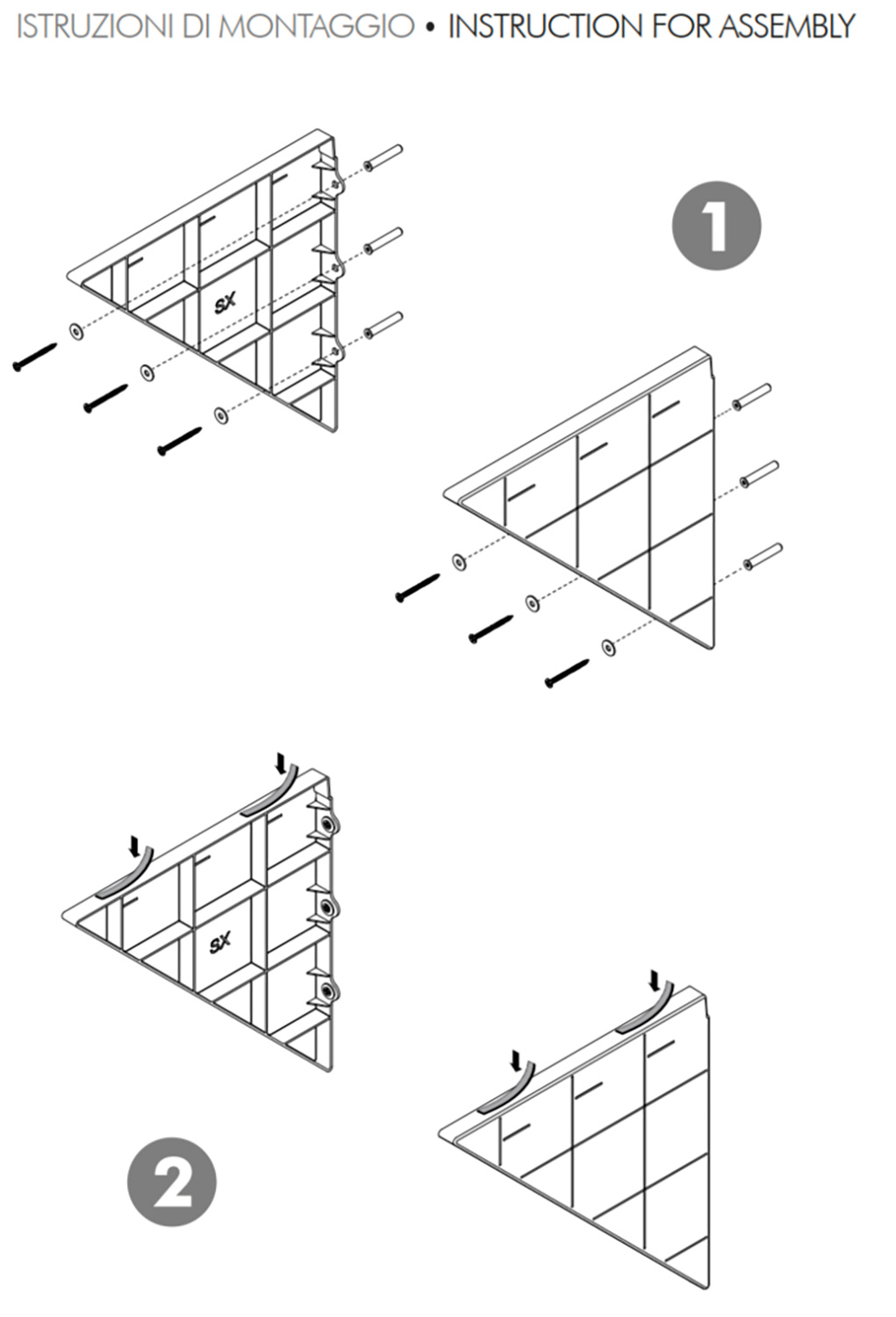 ISTRUZIONI DI MONTAGGIO • INSTRUCTION FOR ASSEMBLY

SX

1

SX

2