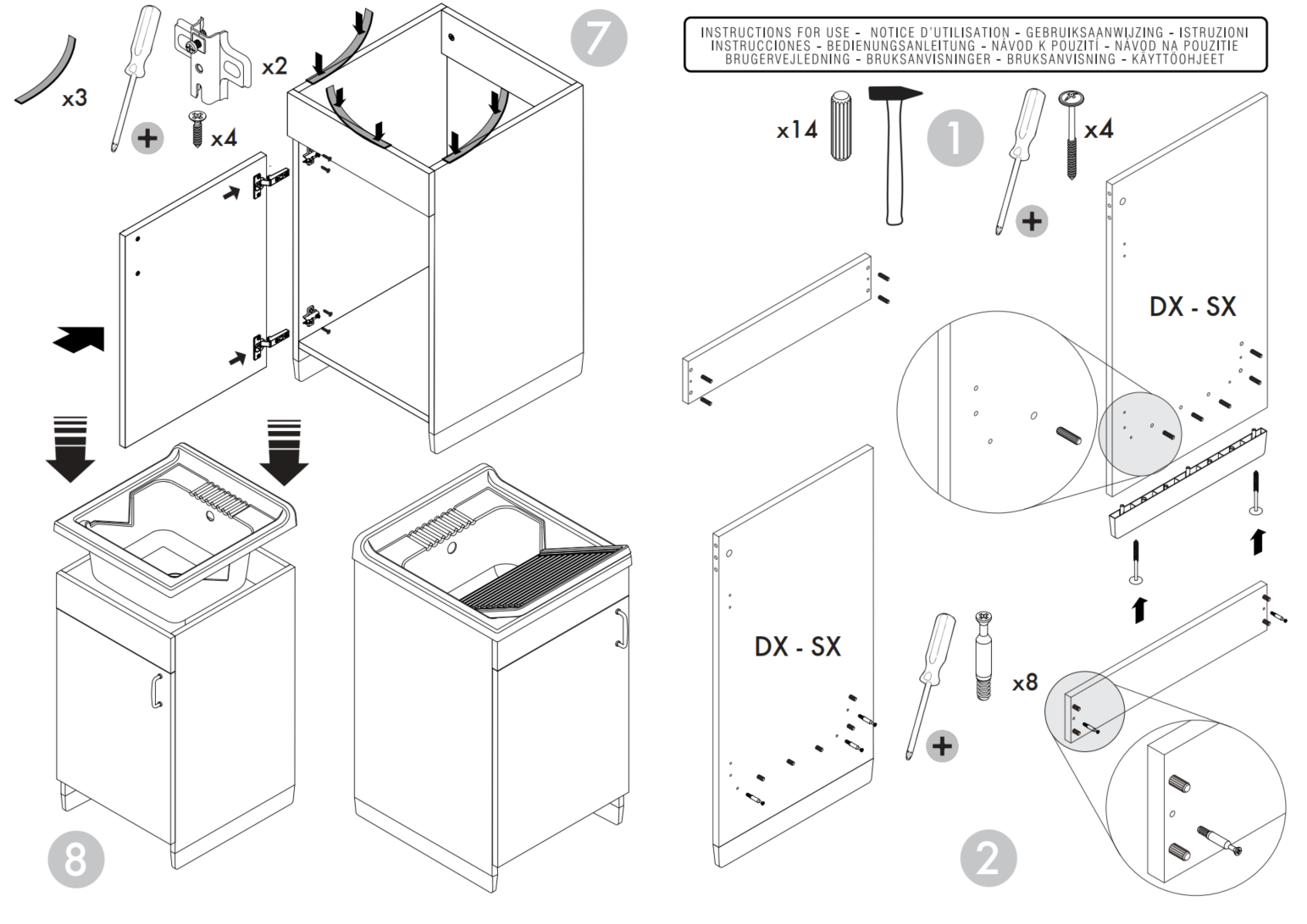 x3

x2

x4

7

8

INSTRUCTIONS FOR USE - NOTICE D'UTILISATION - GEBRUIKSAANWIJZING - ISTRUZIONI INSTRUCCIONES - BEDIENUNGSANLEITUNG - NÁVOD K POUZITÍ - NÁVOD NA POUZITIE BRUGERVEJLEDNING - BRUKSANVISNINGER - BRUKSANVISNING - KÄYTTÖOHJEET

x14

1

x4

DX - SX

DX - SX

x8

2