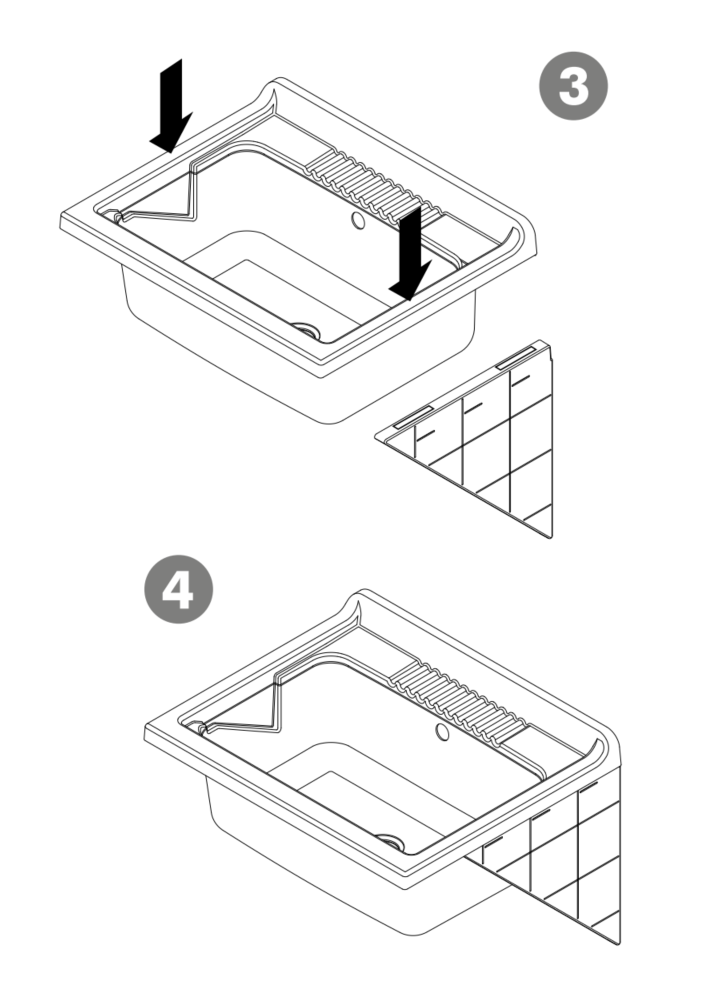 3

4