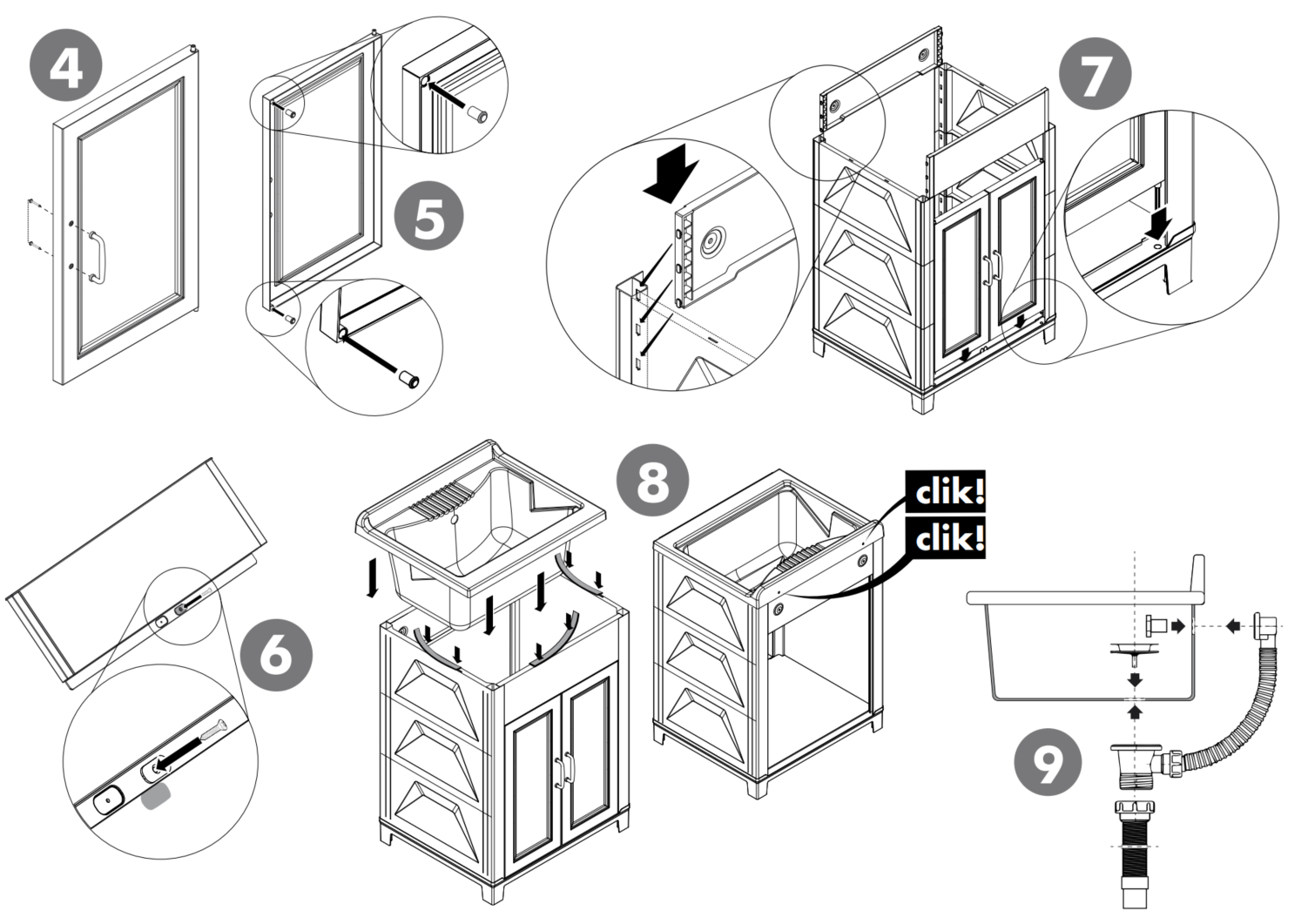 4

5

7

6

8

clik!

clik!

9