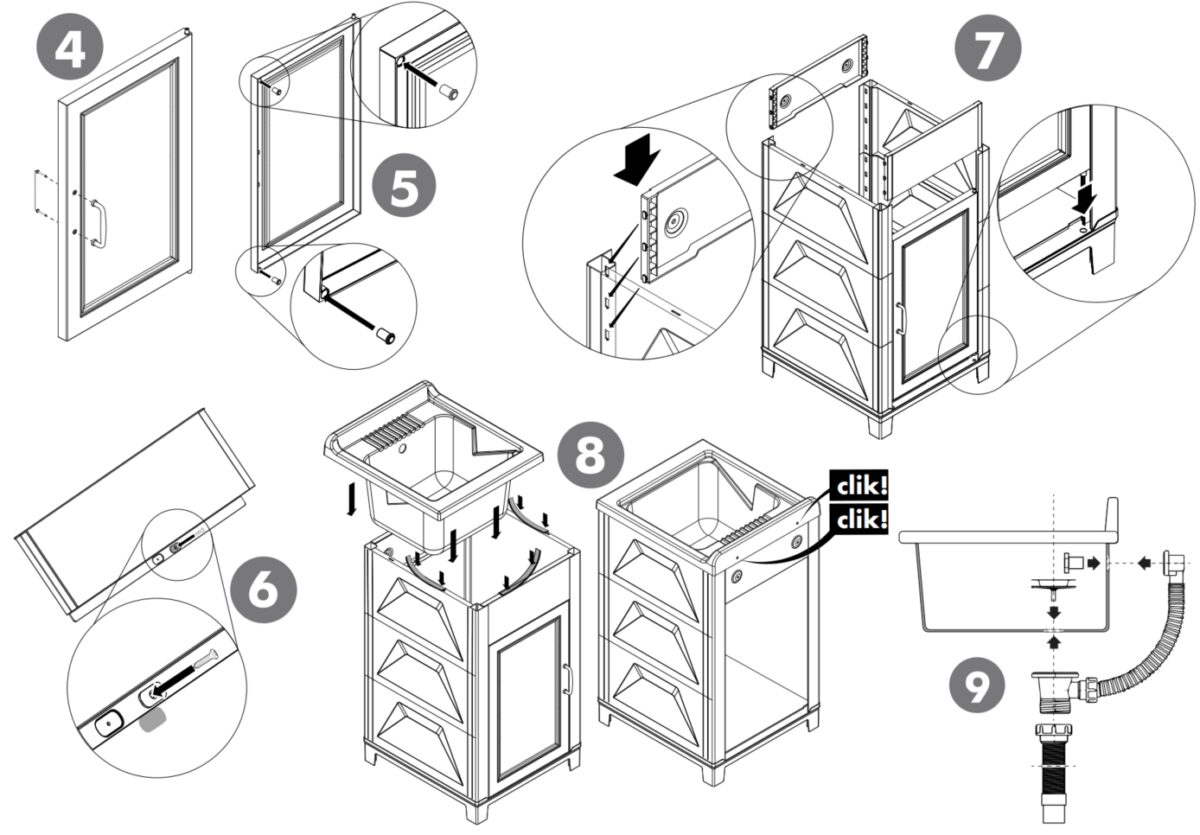 4

5

7

6

8

clik!
clik!

9