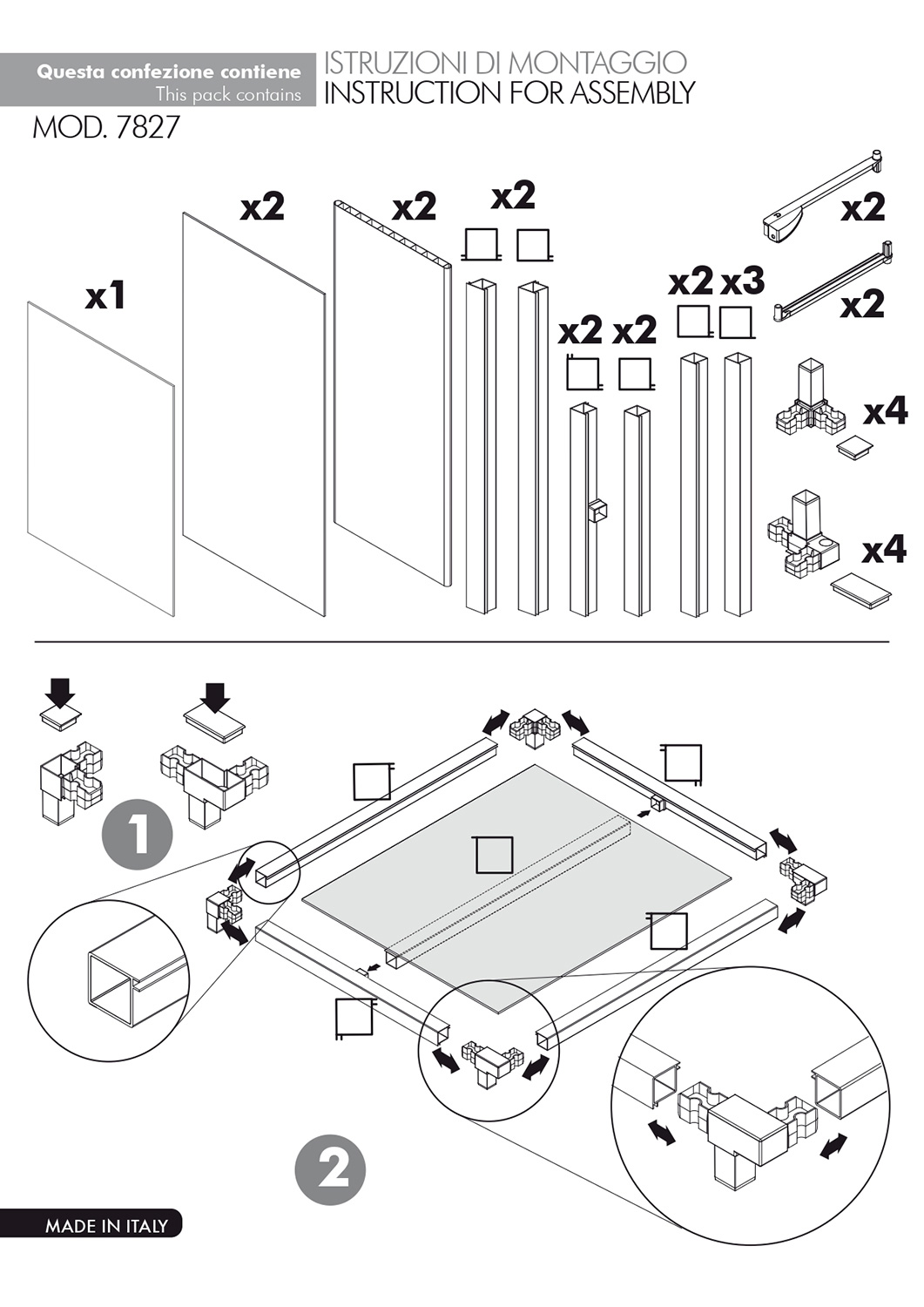 Questa confezione contiene
This pack contains

ISTRUZIONI DI MONTAGGIO
INSTRUCTION FOR ASSEMBLY

MOD. 7827

x1

x2

x2

x2

x2

x2

x2

x3

x2

x2

x4

x4

1

2

MADE IN ITALY