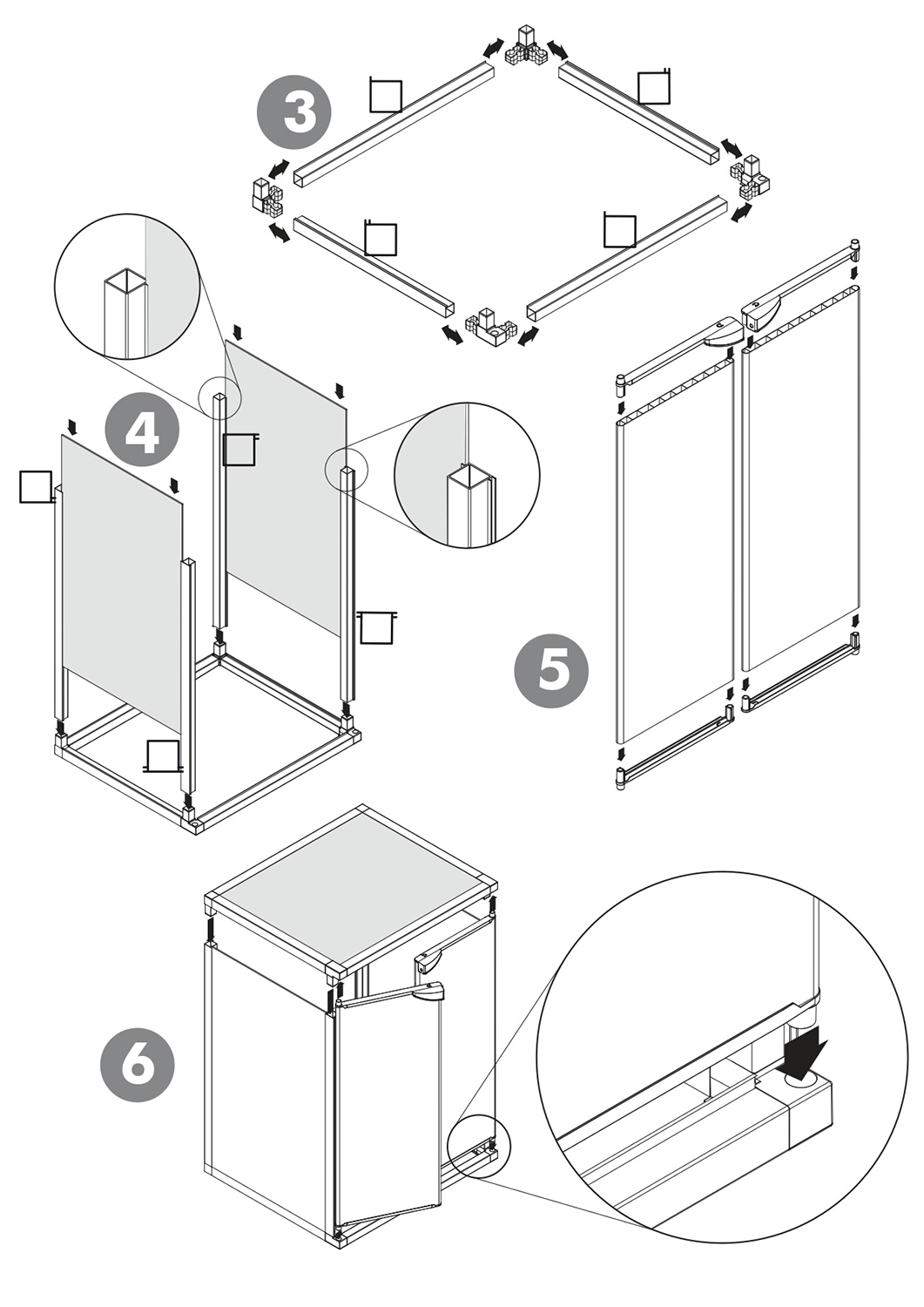 3

4

5

6