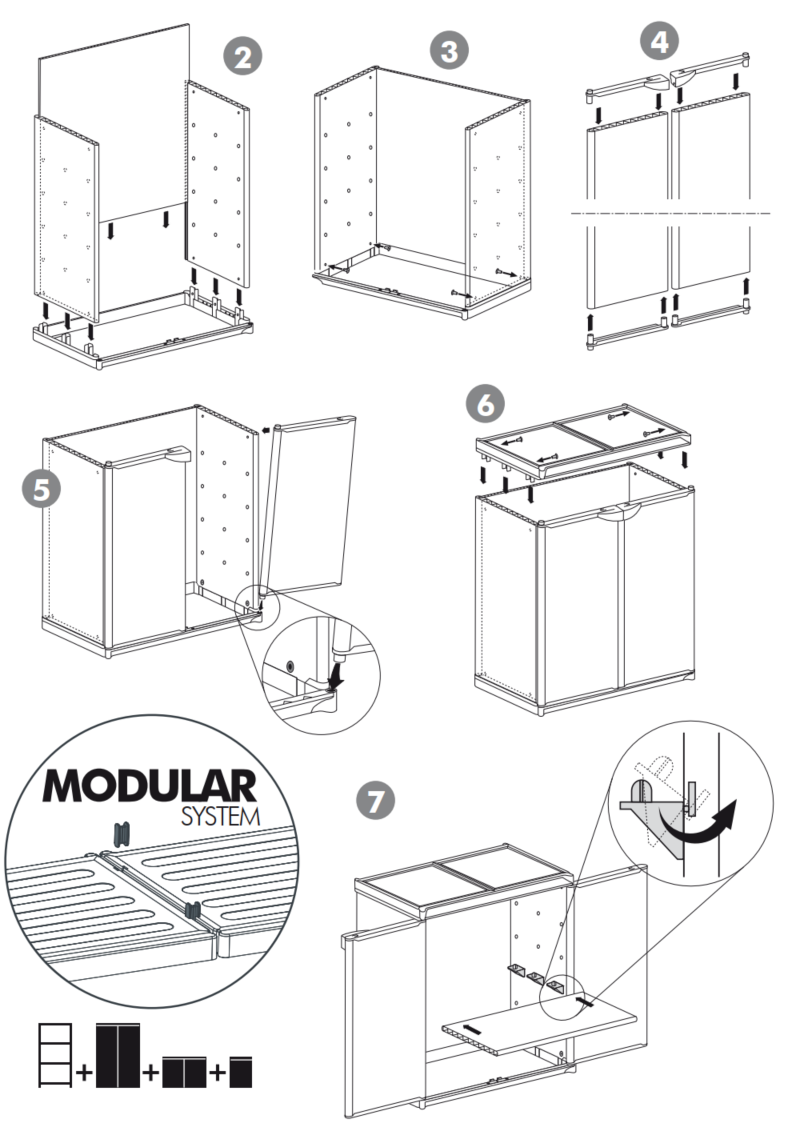 2

3

4

5

6

MODULAR SYSTEM

7

+ + +