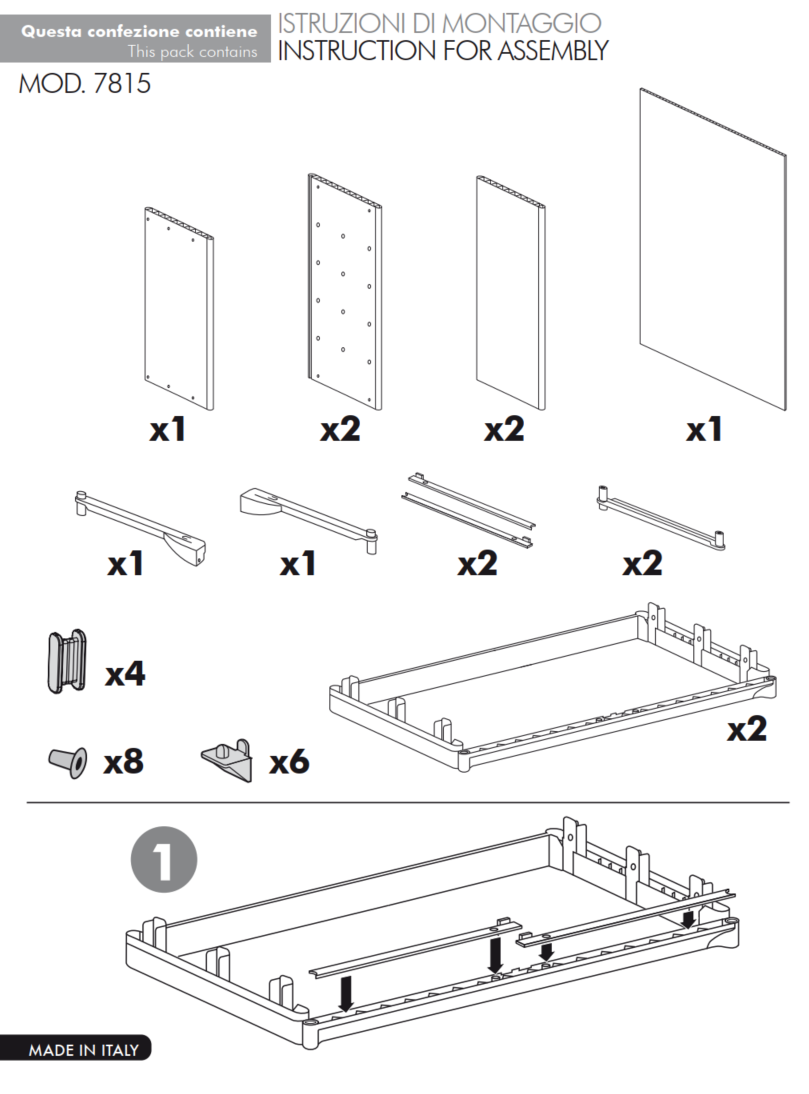 Questa confezione contiene
This pack contains

ISTRUZIONI DI MONTAGGIO
INSTRUCTION FOR ASSEMBLY

MOD. 7815

x1 x2 x2 x1

x1 x1 x2 x2

x4

x8 x6

x2

1

MADE IN ITALY