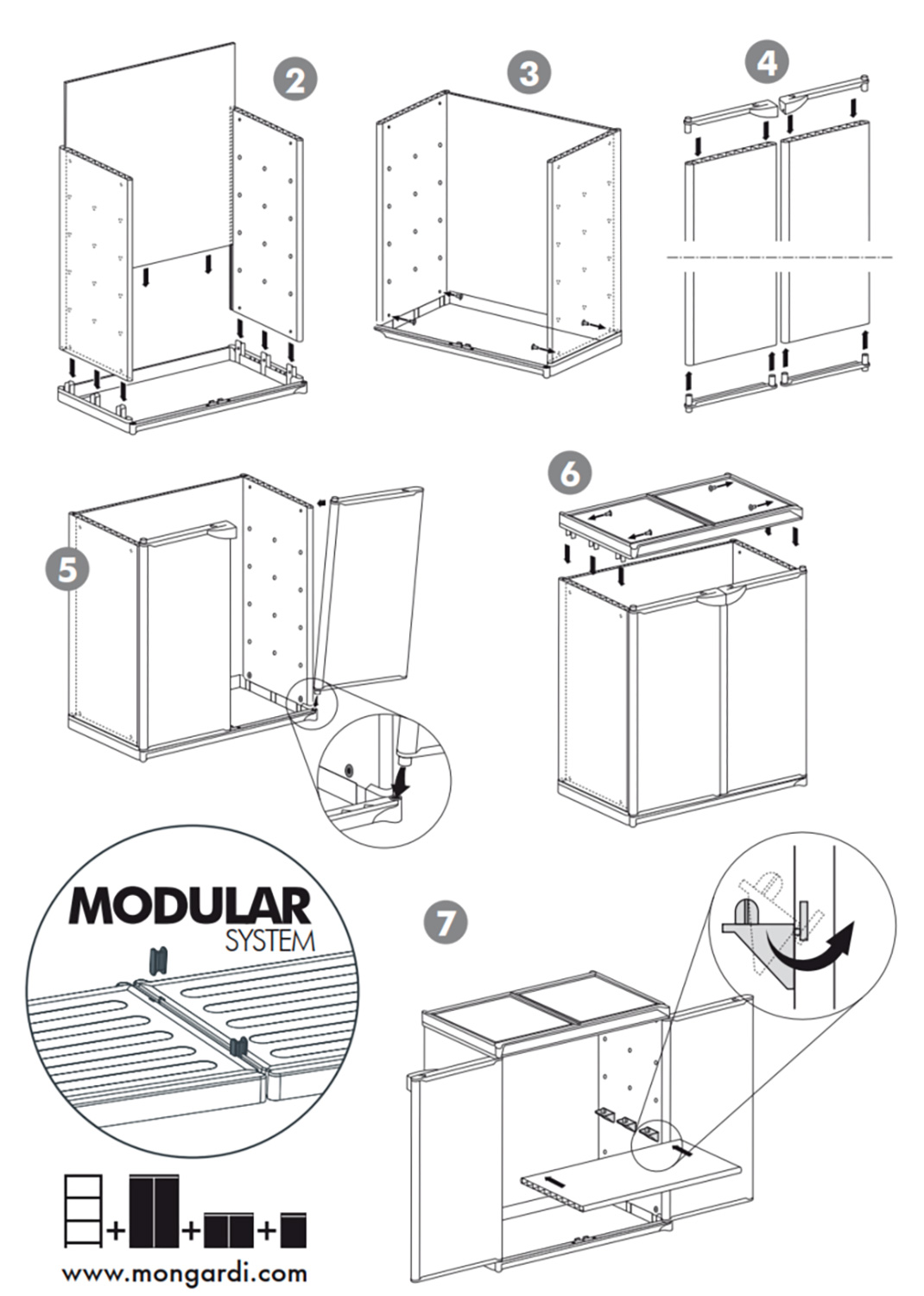 2

3

4

5

6

MODULAR
SYSTEM

7

+ + +

www.mongardi.com