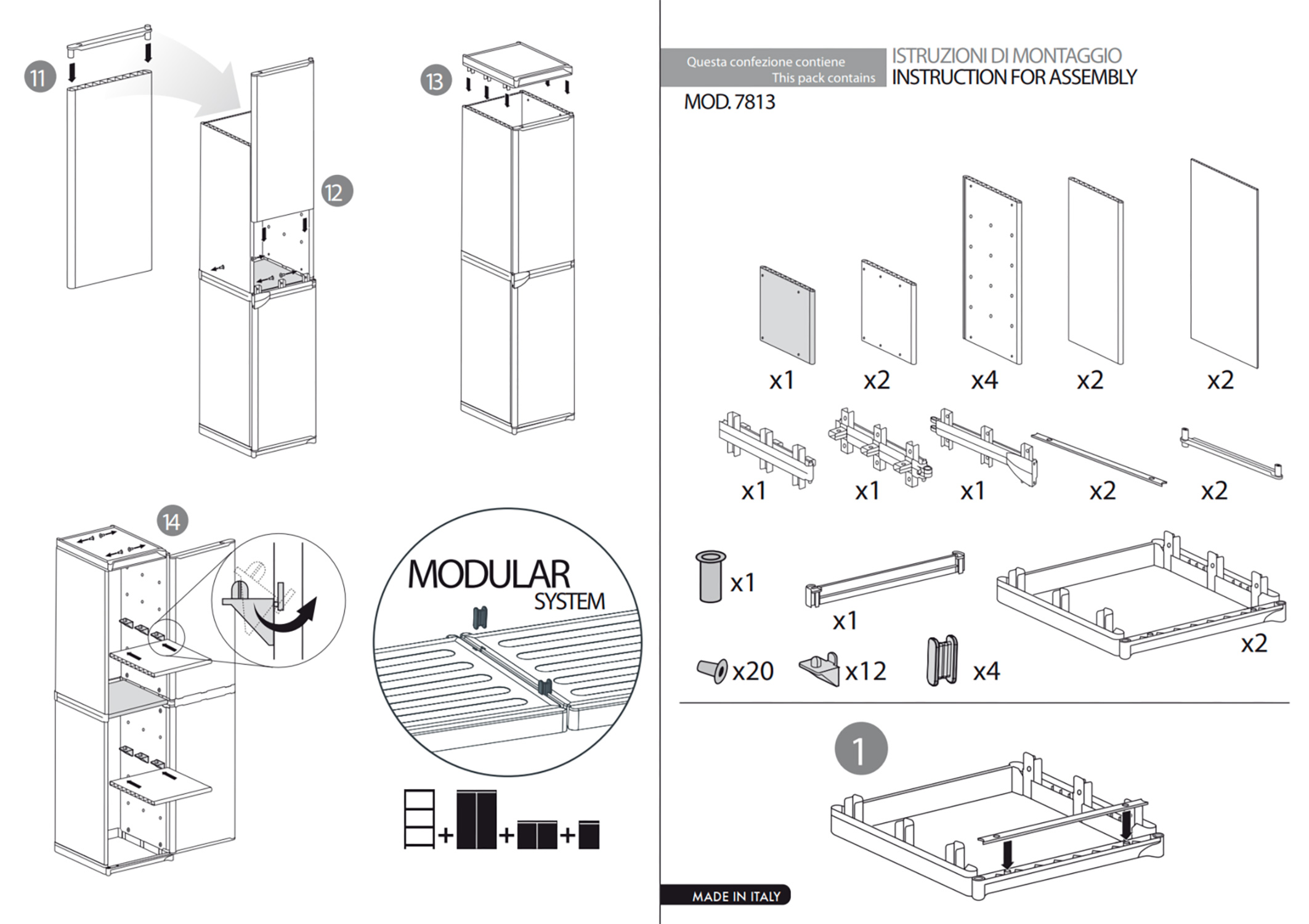 11

12

13

14

MODULAR SYSTEM

+ + +

Questa confezione contiene
This pack contains

ISTRUZIONI DI MONTAGGIO
INSTRUCTION FOR ASSEMBLY

MOD. 7813

x1 x2 x4 x2 x2

x1 x1 x1 x2 x2

x1

x1

x2

x20 x12 x4

1

MADE IN ITALY