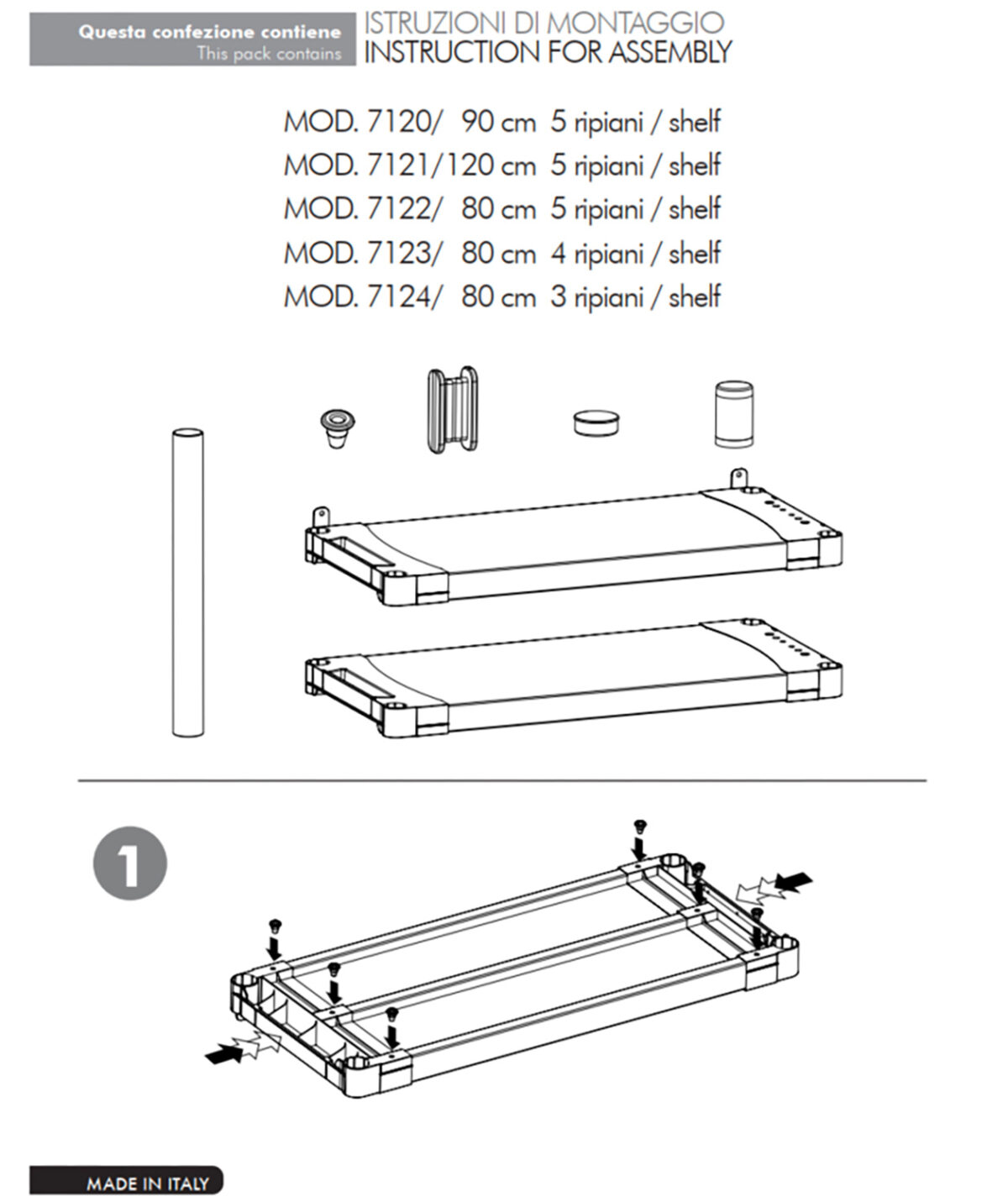 Questa confezione contiene
This pack contains

ISTRUZIONI DI MONTAGGIO
INSTRUCTION FOR ASSEMBLY

MOD. 7120/ 90 cm 5 ripiani / shelf
MOD. 7121/120 cm 5 ripiani / shelf
MOD. 7122/ 80 cm 5 ripiani / shelf
MOD. 7123/ 80 cm 4 ripiani / shelf
MOD. 7124/ 80 cm 3 ripiani / shelf

1

MADE IN ITALY