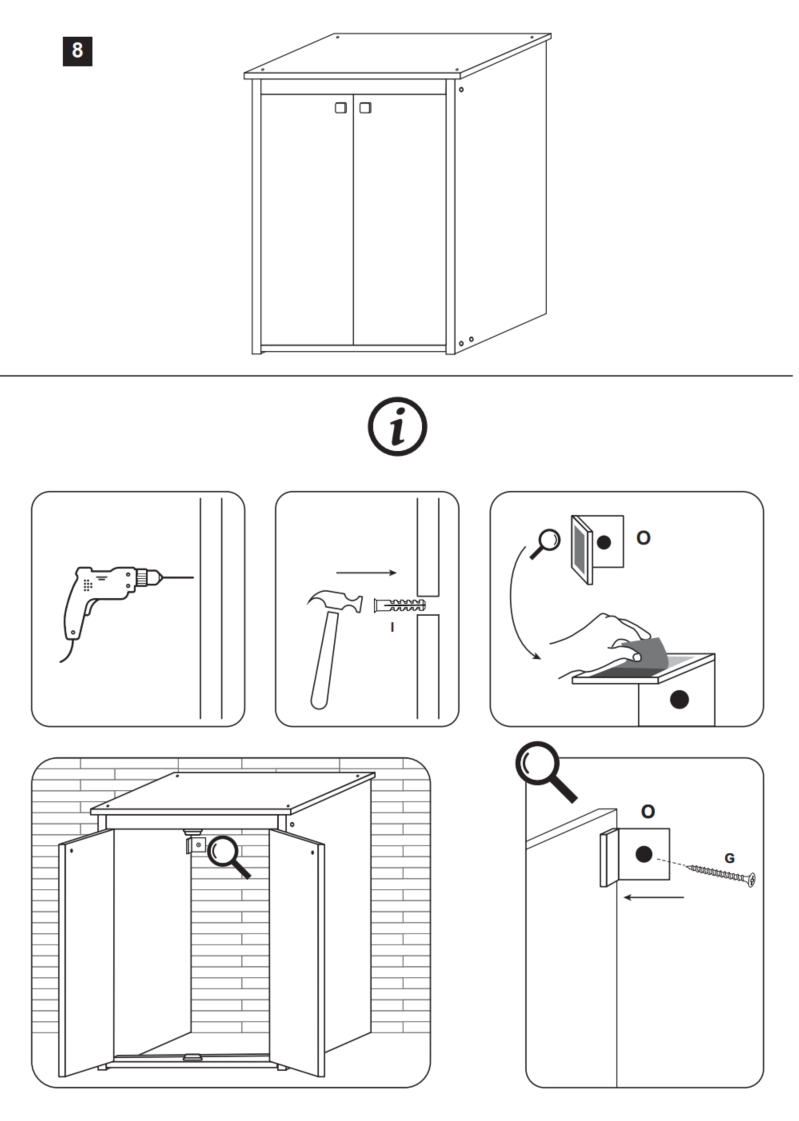 8

i

I

O

O

G