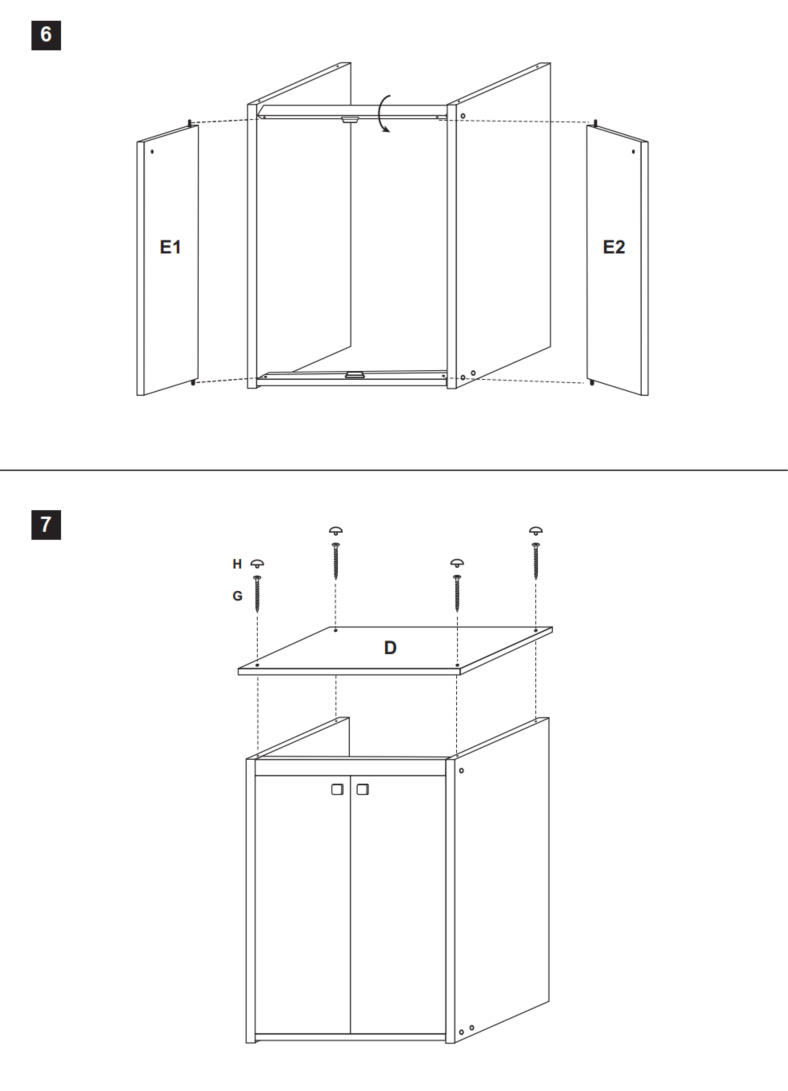 6

E1

E2

7

H

G

D