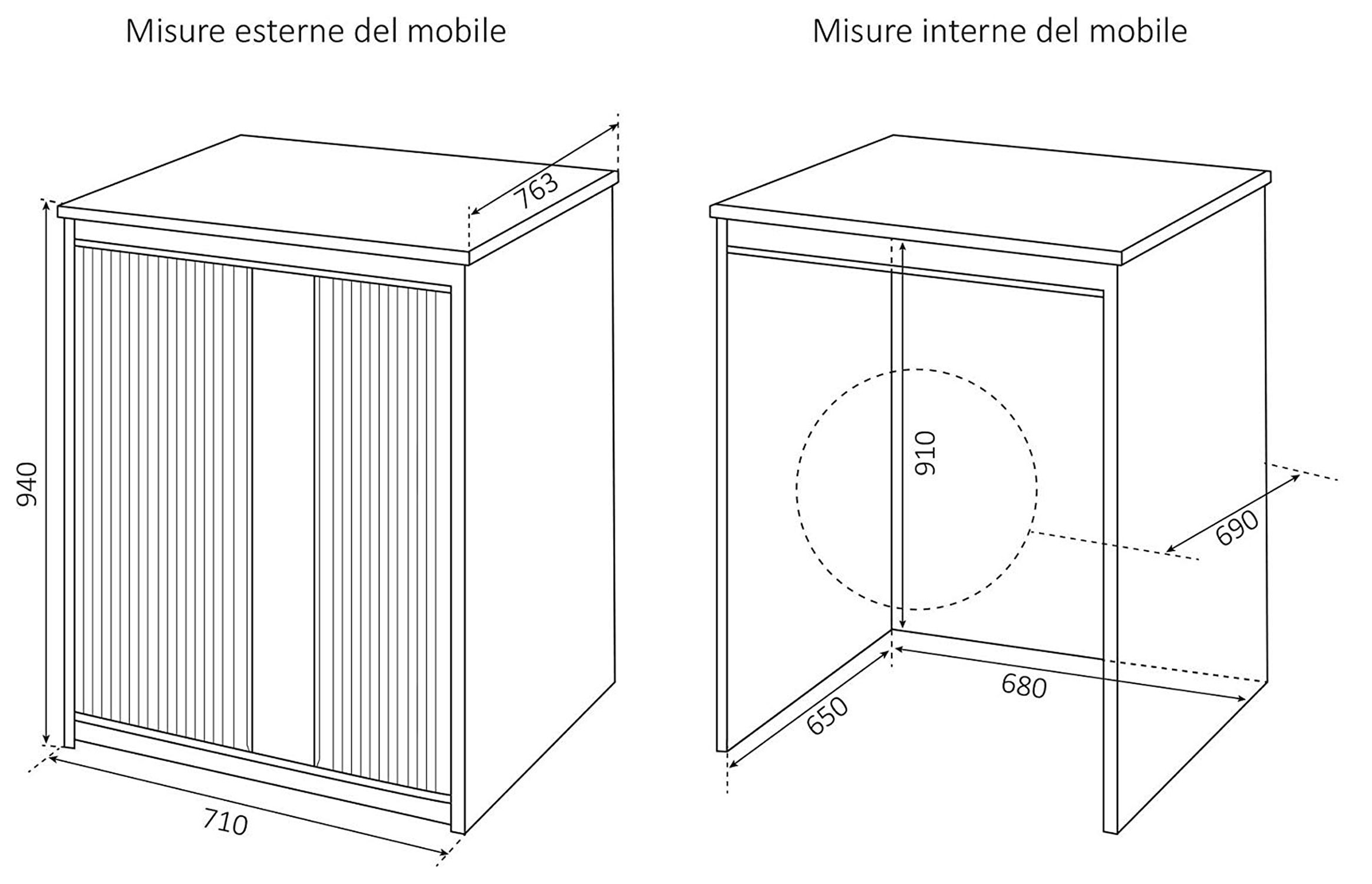 Misure esterne del mobile

763

940

710

Misure interne del mobile

910

690

680

650