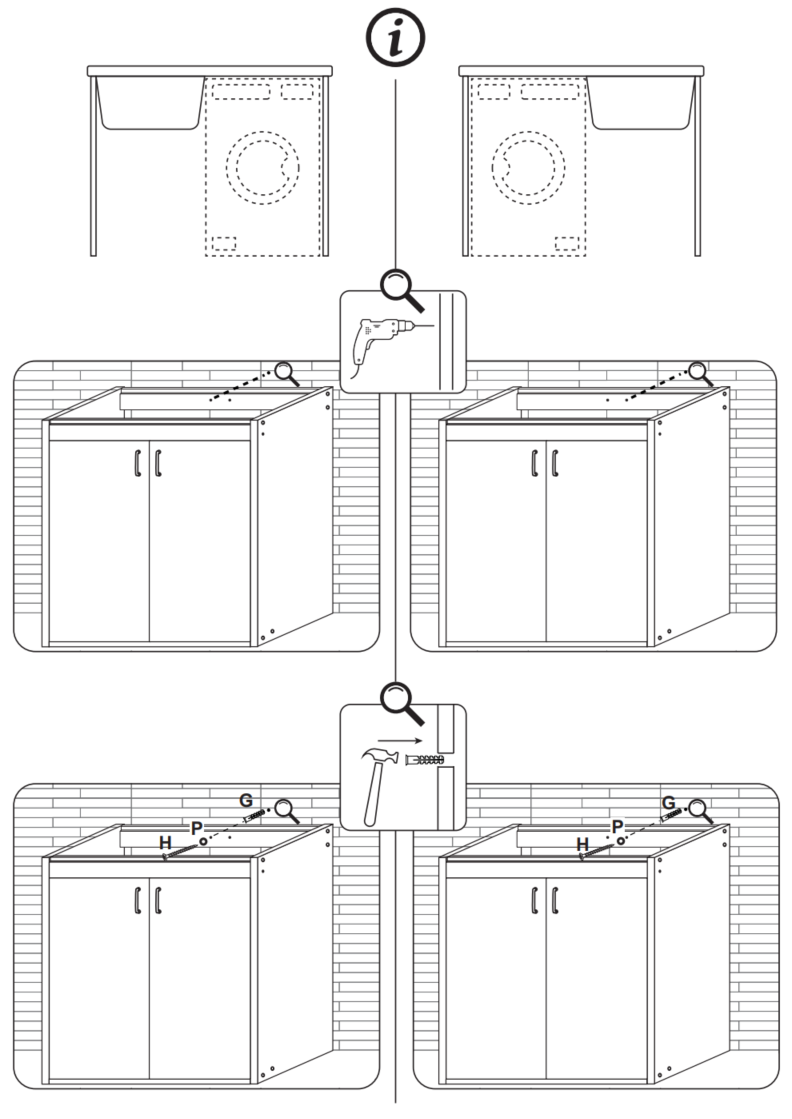 i

G
P
H

G
P
H