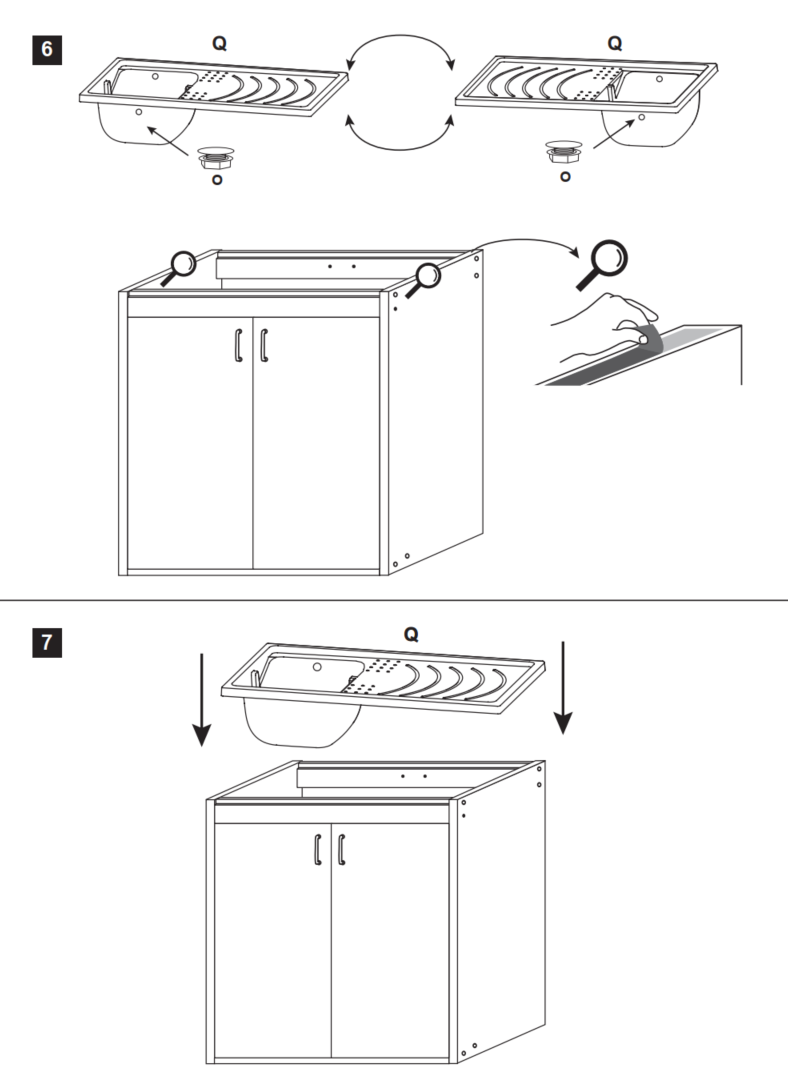 6

Q

Q

O

O

7

Q