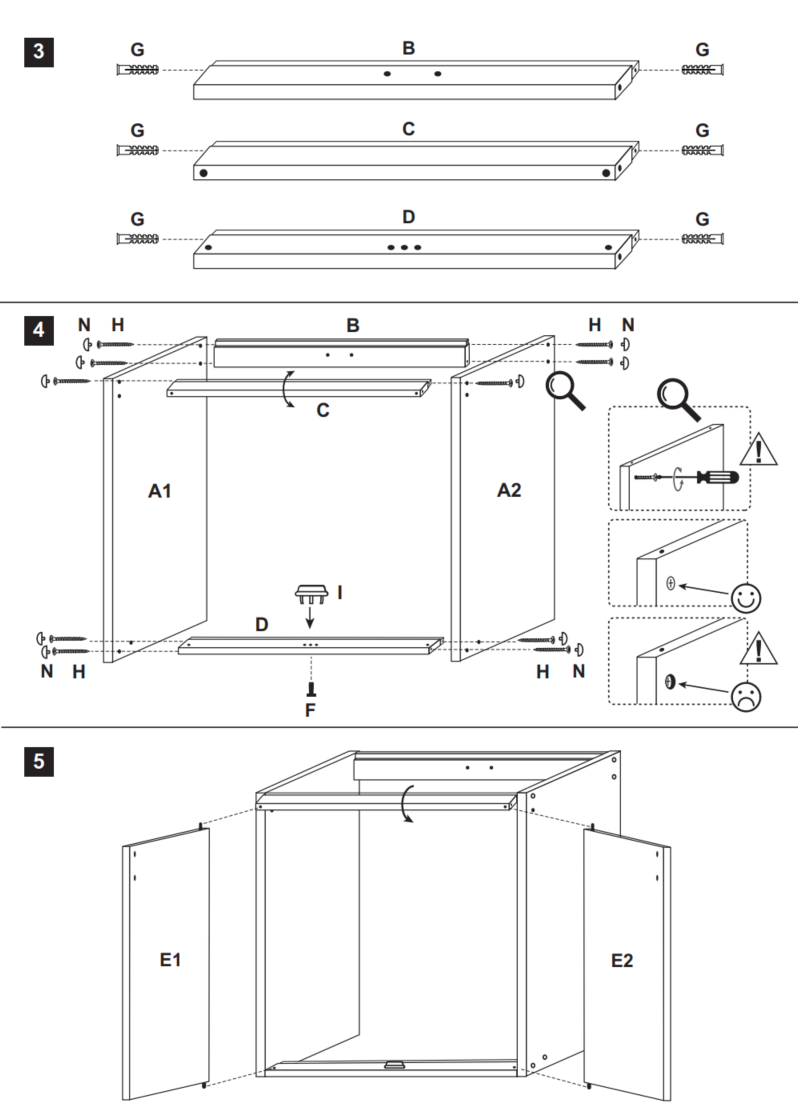 3

G B G

G C G

G D G

4

N H B H N

C

A1 A2

I

D

N H H N

F

5

E1 E2