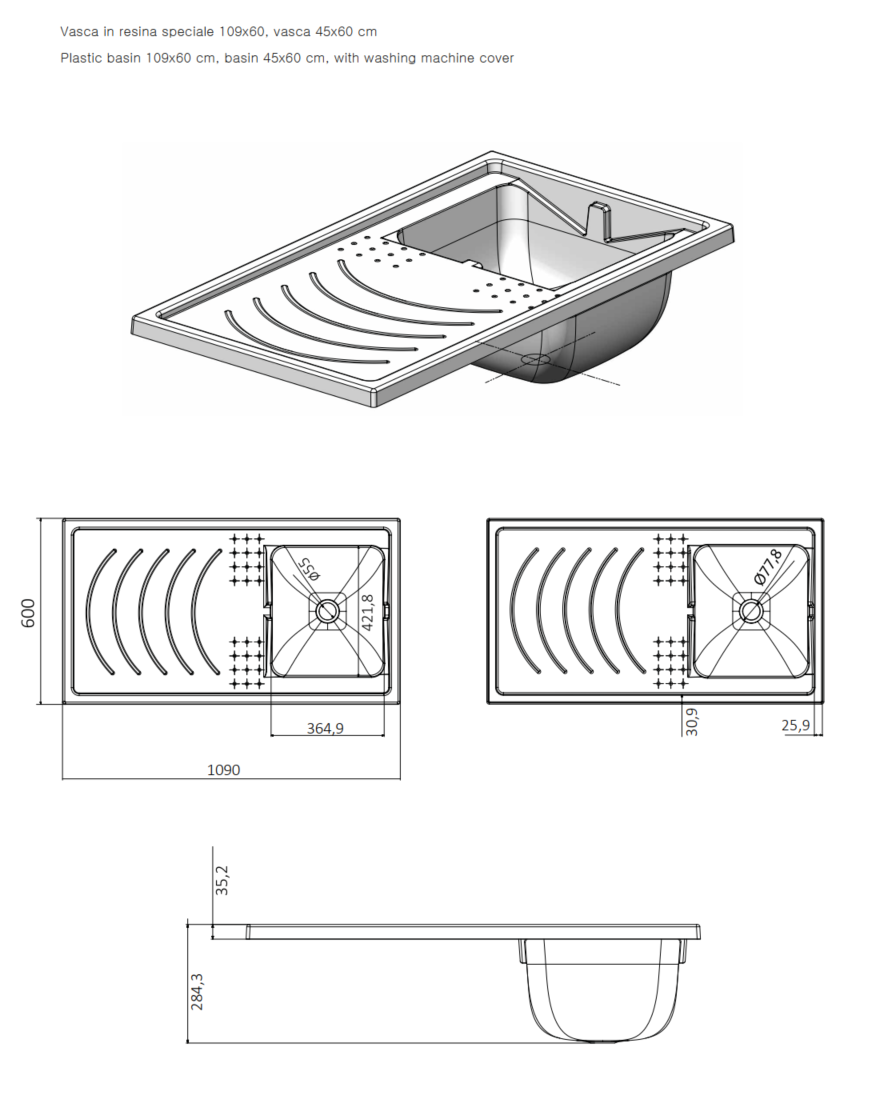 Vasca in resina speciale 109x60, vasca 45x60 cm
Plastic basin 109x60 cm, basin 45x60 cm, with washing machine cover

600
Ø55
421,8
364,9
1090

Ø77,8
30,9
25,9

35,2
284,3