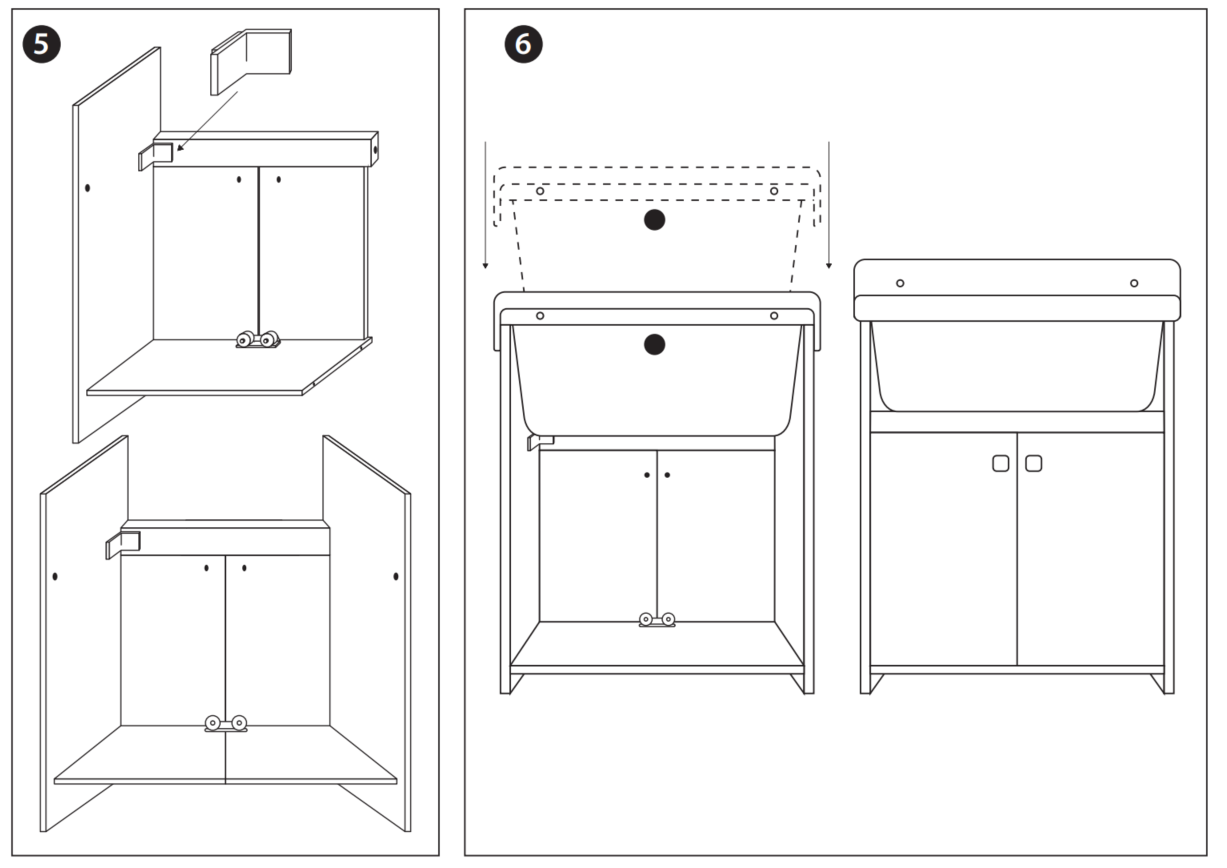 5

6