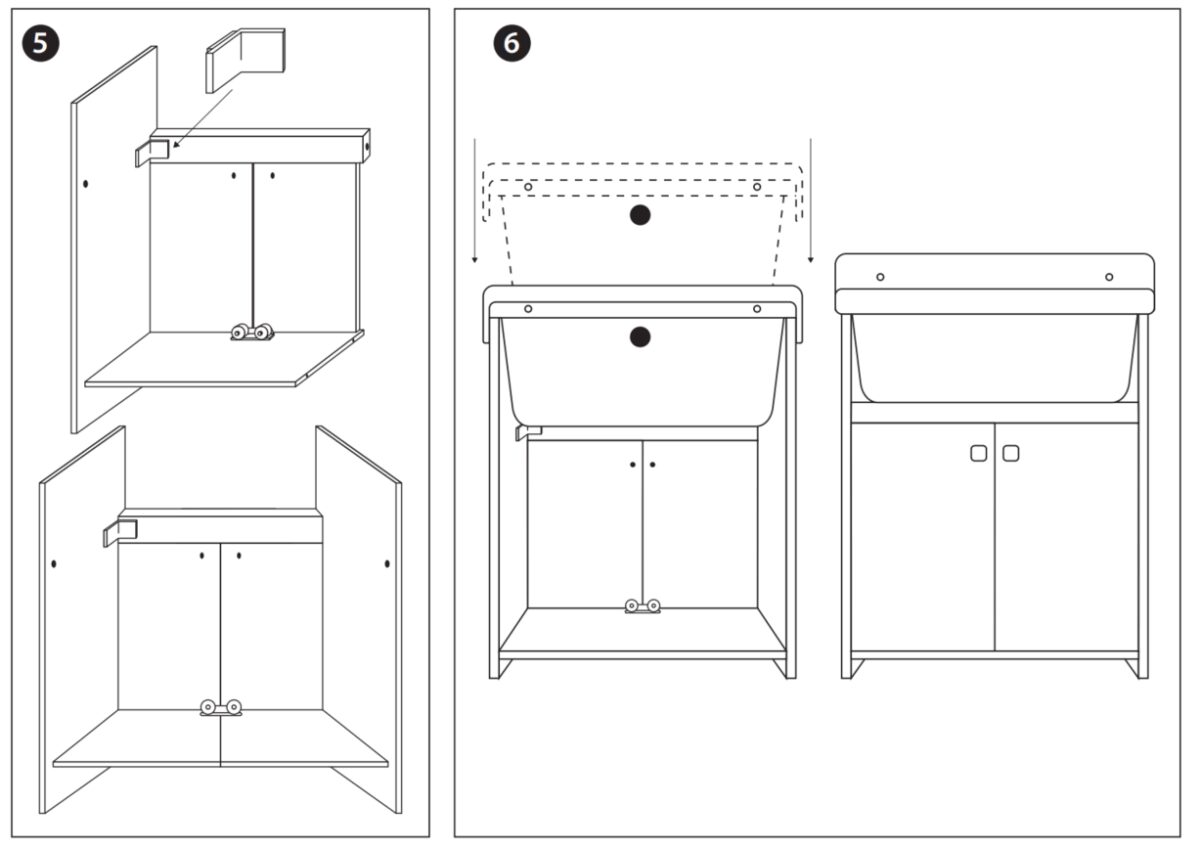 5

6