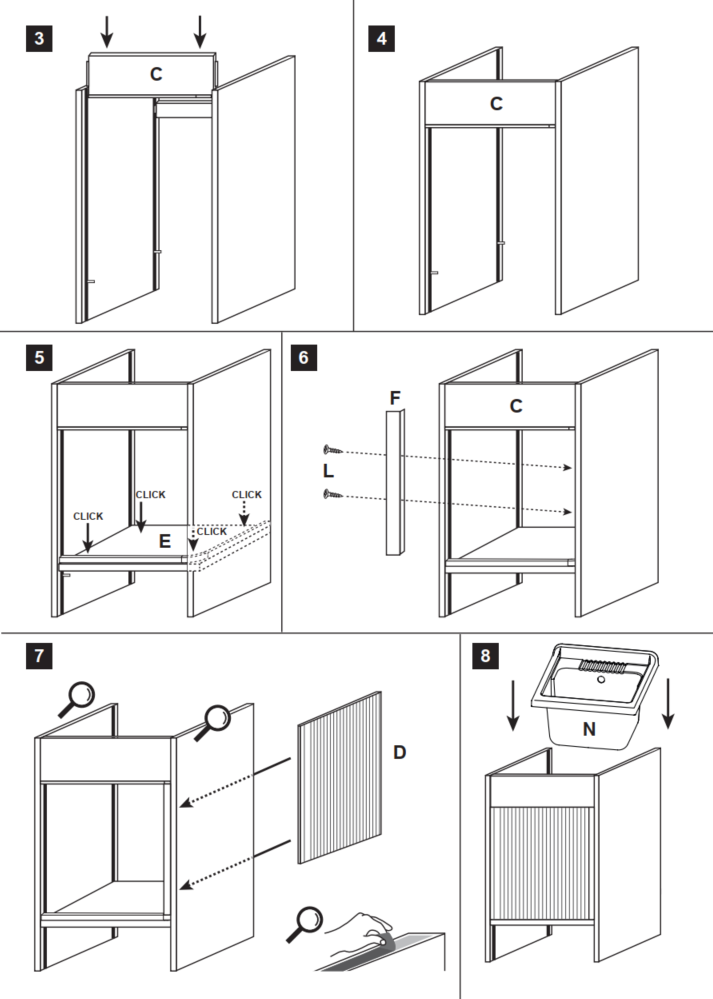 3

C

4

C

5

CLICK

CLICK

CLICK

CLICK

E

6

F

C

L

7

D

8

N