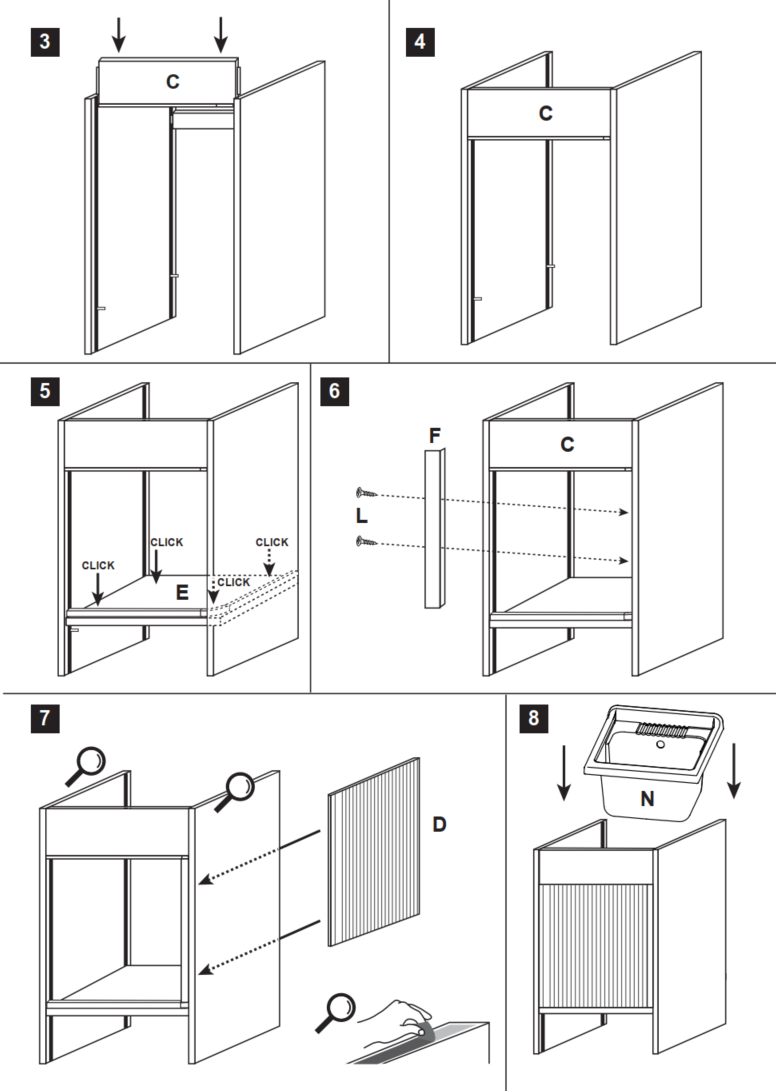 3

C

4

C

5

CLICK

CLICK

CLICK

CLICK

E

6

F

C

L

7

D

8

N