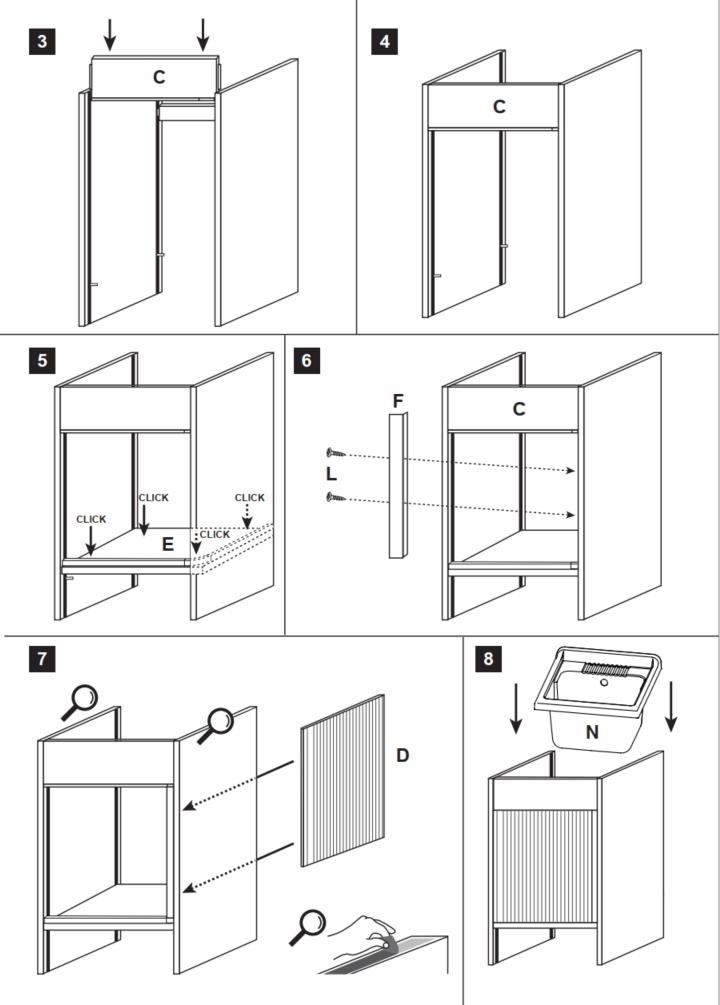 3

C

4

C

5

CLICK

CLICK

CLICK

CLICK

E

6

F

C

L

7

D

8

N